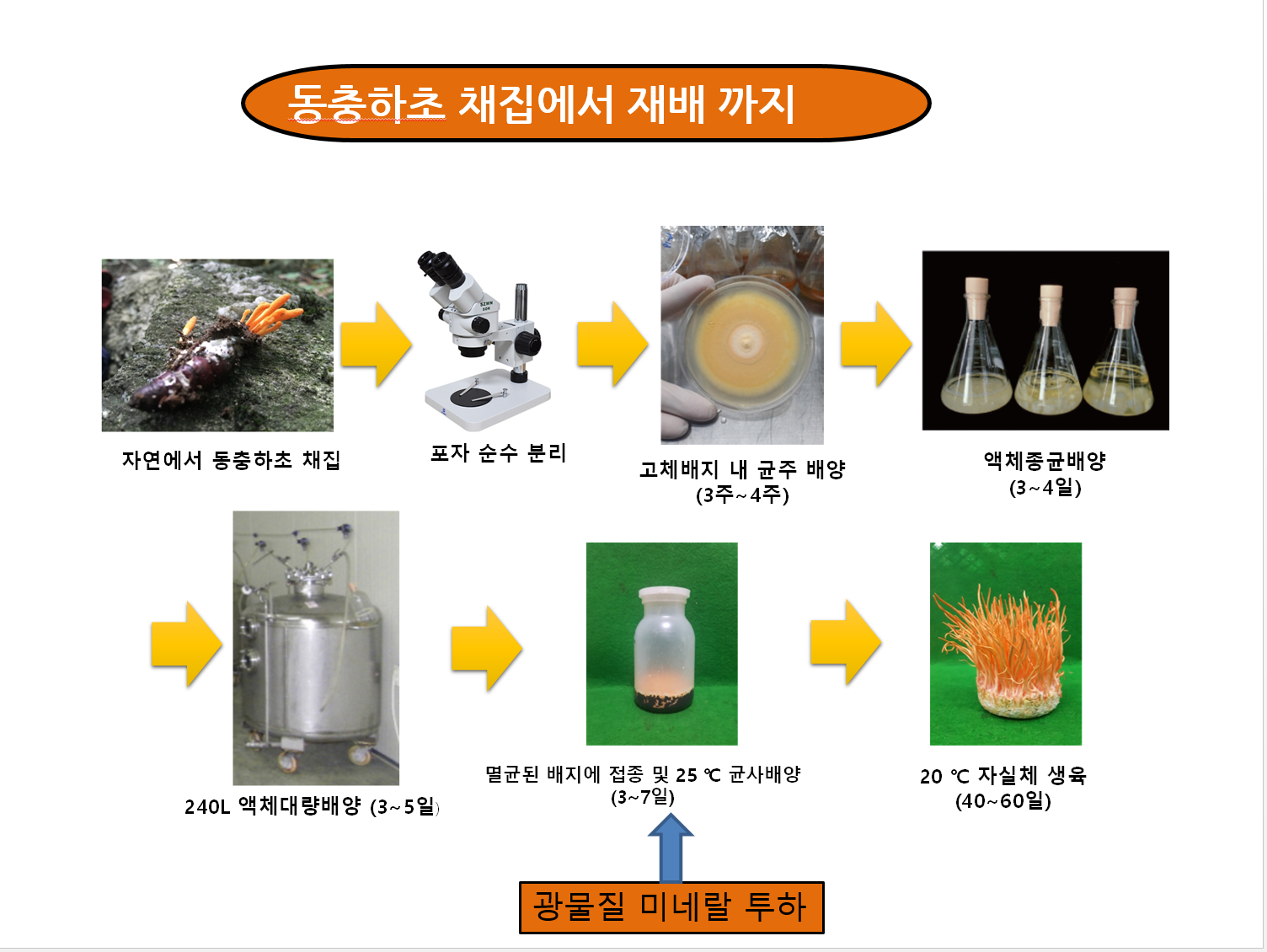 동충하초 채집에서 재배 까지

자연에서 동충하초 채집

포자 순수 분리

고체배지 내 균주 배양
(3주~4주)

액체종균배양
(3~4일)

240L 액체대량배양 (3~5일)

멸균된 배지에 접종 및 25 ℃ 균사배양
(3~7일)

20 ℃ 자실체 생육
(40~60일)

광물질 미네랄 투하